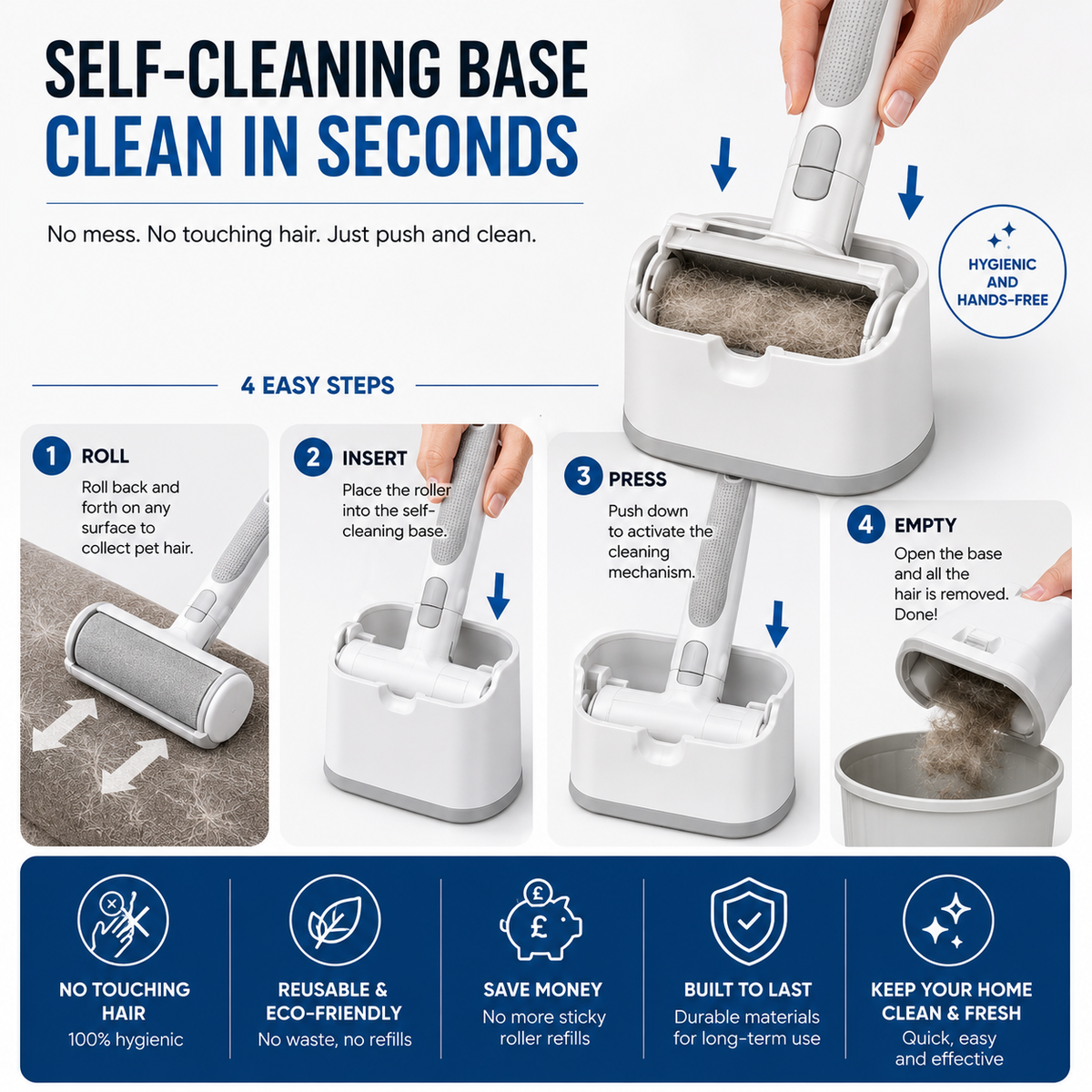 SELF-CLEANING BASE
CLEAN IN SECONDS

No mess. No touching hair. Just push and clean.

HYGIENIC AND HANDS-FREE

4 EASY STEPS

1 ROLL
Roll back and forth on any surface to collect pet hair.

2 INSERT
Place the roller into the self-cleaning base.

3 PRESS
Push down to activate the cleaning mechanism.

4 EMPTY
Open the base and all the hair is removed. Done!

NO TOUCHING HAIR
100% hygienic

REUSABLE & ECO-FRIENDLY
No waste, no refills

£ £

SAVE MONEY
No more sticky roller refills

BUILT TO LAST
Durable materials for long-term use

KEEP YOUR HOME CLEAN & FRESH
Quick, easy and effective