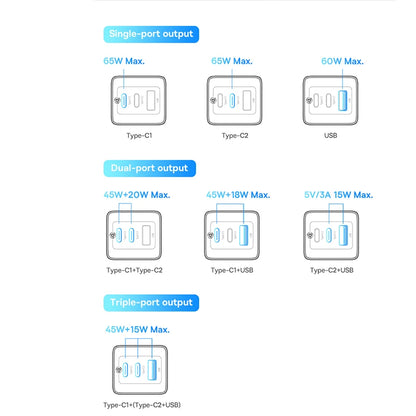 Single-port output

65W Max.

Type-C1

65W Max.

Type-C2

60W Max.

USB

Dual-port output

45W+20W Max.

Type-C1+Type-C2

45W+18W Max.

Type-C1+USB

5V/3A 15W Max.

Type-C2+USB

Triple-port output

45W+15W Max.

Type-C1+(Type-C2+USB)